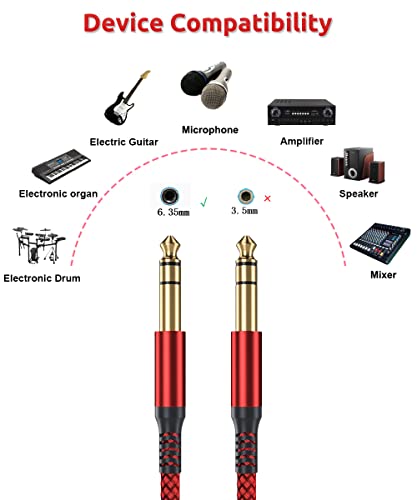 Device Compatibility

Electric Guitar

Microphone

Amplifier

Electronic organ

Speaker

6. 35mm ✓

3. 5mm ×

Electronic Drum

Mixer