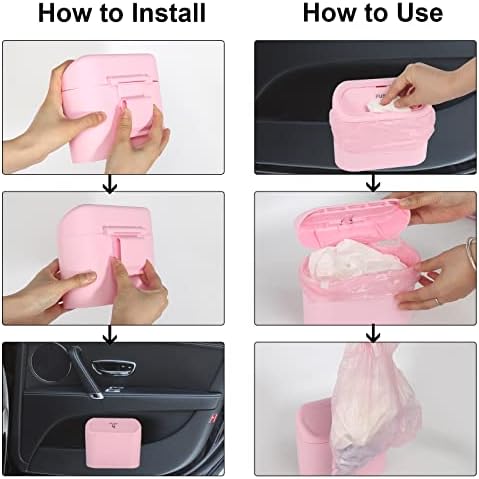 How to Install

How to Use