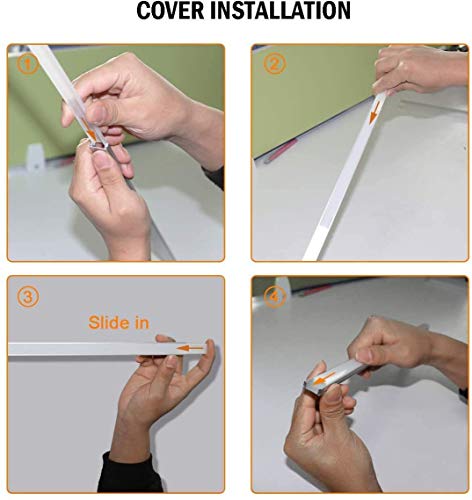 COVER INSTALLATION

①

②

③

Slide in

④