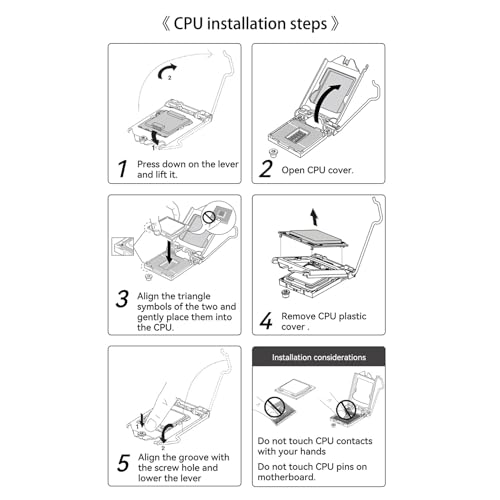 《 CPU installation steps 》

2

1

1 Press down on the lever and lift it.

2 Open CPU cover.

3 Align the triangle symbols of the two and gently place them into the CPU.

4 Remove CPU plastic cover .

1

2

5 Align the groove with the screw hole and lower the lever

Installation considerations

Do not touch CPU contacts with your hands

Do not touch CPU pins on motherboard.