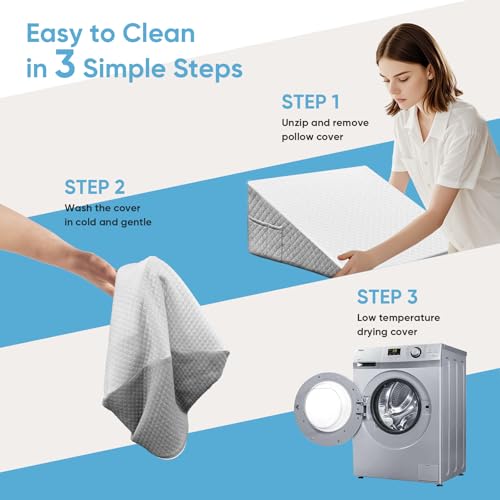 Easy to Clean in 3 Simple Steps

STEP 1
Unzip and remove pollow cover

STEP 2
Wash the cover in cold and gentle

STEP 3
Low temperature drying cover