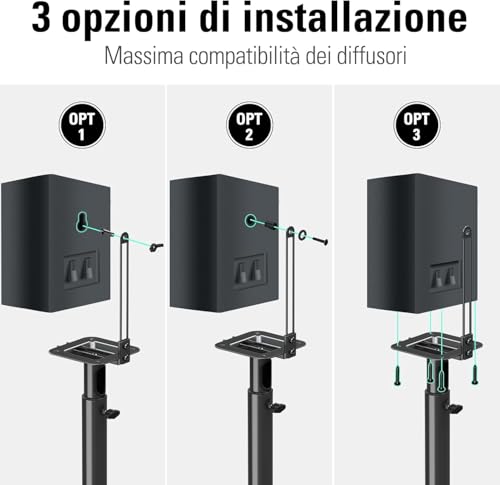 3 opzioni di installazione

Massima compatibilità dei diffusori

OPT 1

OPT 2

OPT 3