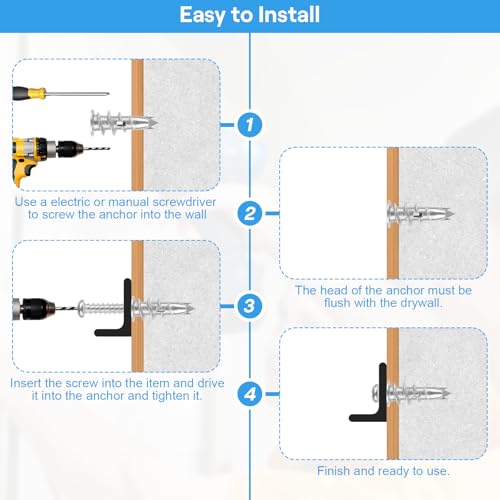 Easy to Install

1

Use a electric or manual screwdriver to screw the anchor into the wall

2

The head of the anchor must be flush with the drywall.

3

Insert the screw into the item and drive it into the anchor and tighten it.

4

Finish and ready to use.