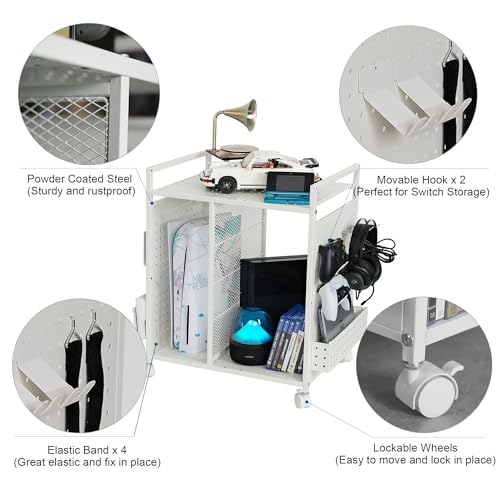 Powder Coated Steel
(Sturdy and rustproof)

Movable Hook x 2
(Perfect for Switch Storage)

Elastic Band x 4
(Great elastic and fix in place)

Lockable Wheels
(Easy to move and lock in place)