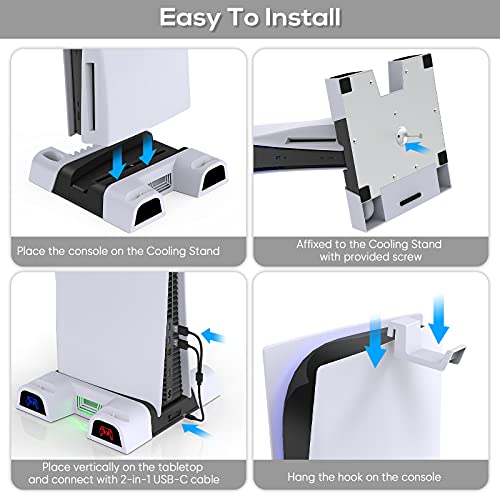 Easy To Install

Place the console on the Cooling Stand

Affixed to the Cooling Stand with provided screw

Place vertically on the tabletop and connect with 2-in-1 USB-C cable

Hang the hook on the console