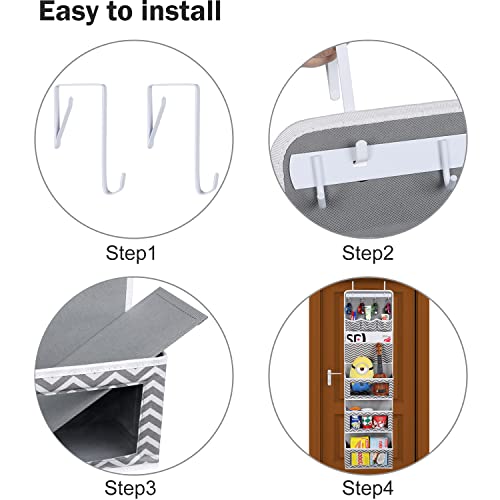 Easy to install

Step1

Step2

Step3

Step4