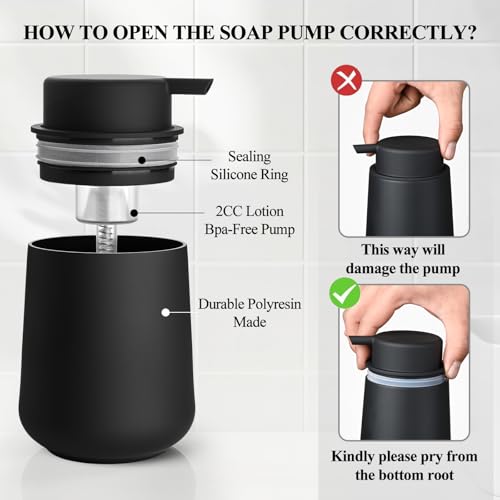 HOW TO OPEN THE SOAP PUMP CORRECTLY?

Sealing Silicone Ring

2CC Lotion Bpa-Free Pump

Durable Polyresin Made

This way will damage the pump

Kindly please pry from the bottom root