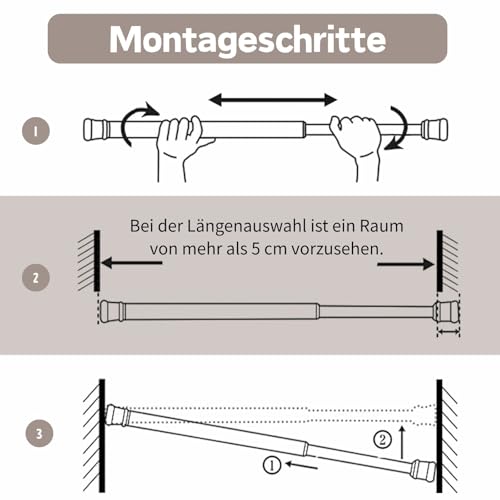 Montageschritte

1

2

Bei der Längenauswahl ist ein Raum von mehr als 5 cm vorzusehen.

3

②

①