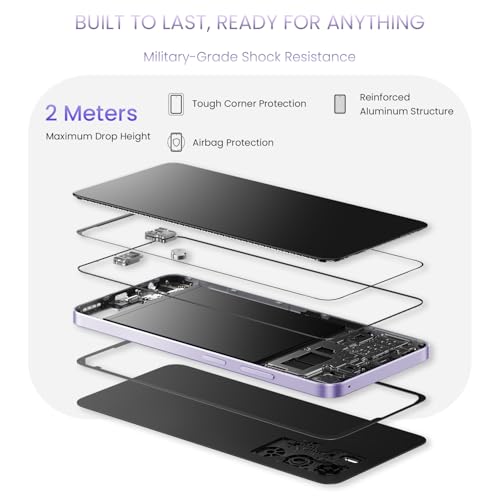 BUILT TO LAST, READY FOR ANYTHING

Military-Grade Shock Resistance

2 Meters
Maximum Drop Height

Tough Corner Protection

Airbag Protection

Reinforced Aluminum Structure