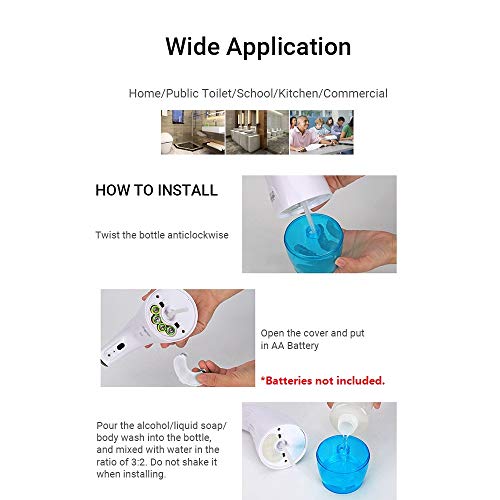 Wide Application

Home/Public Toilet/School/Kitchen/Commercial

HOW TO INSTALL

Twist the bottle anticlockwise

Open the cover and put in AA Battery

*Batteries not included.

Pour the alcohol/liquid soap/ body wash into the bottle, and mixed with water in the ratio of 3:2. Do not shake it when installing.