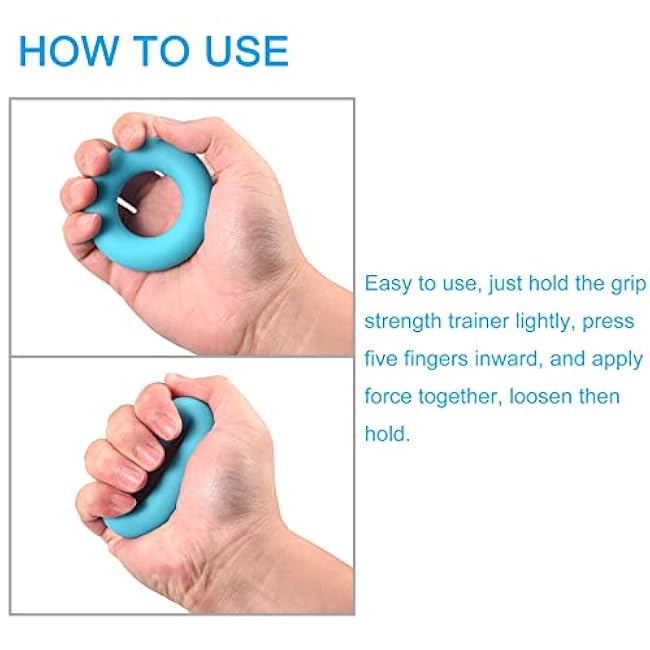 HOW TO USE

Easy to use, just hold the grip strength trainer lightly, press five fingers inward, and apply force together, loosen then hold.