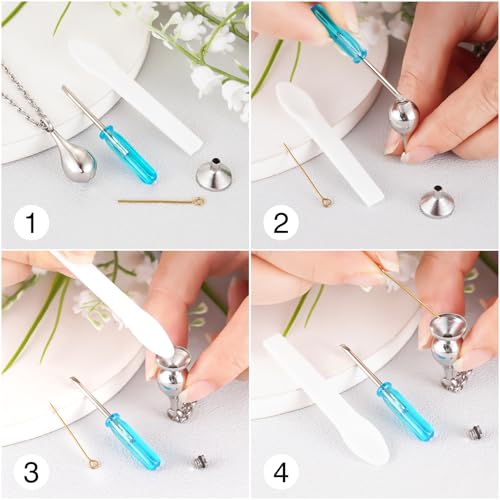 1

2

3

4