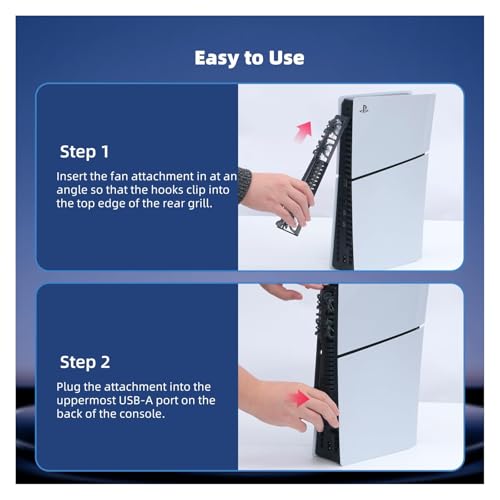 Easy to Use

Step 1

Insert the fan attachment in at an angle so that the hooks clip into the top edge of the rear grill.

Step 2

Plug the attachment into the uppermost USB-A port on the back of the console.