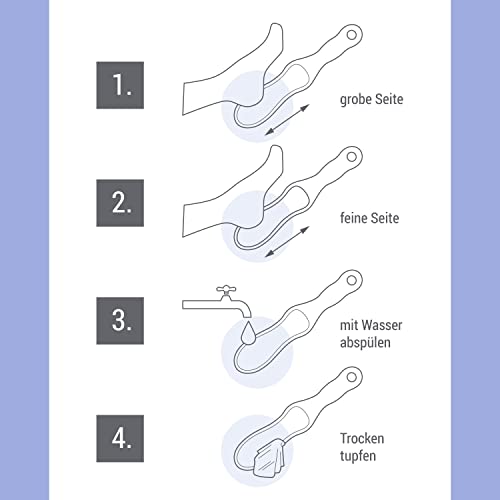 1.

grobe Seite

2.

feine Seite

3.

mit Wasser abspülen

4.

Trocken tupfen