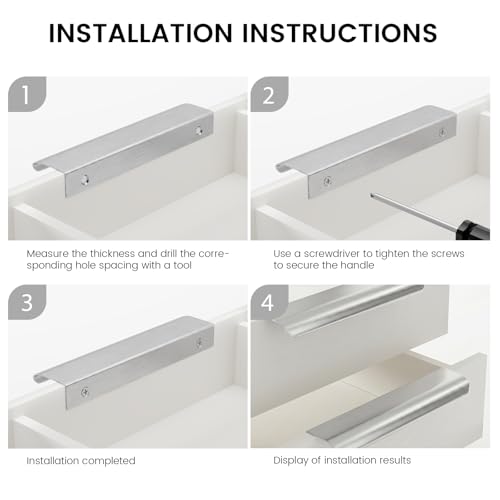 INSTALLATION INSTRUCTIONS

1

Measure the thickness and drill the corresponding hole spacing with a tool

2

Use a screwdriver to tighten the screws to secure the handle

3

Installation completed

4

Display of installation results