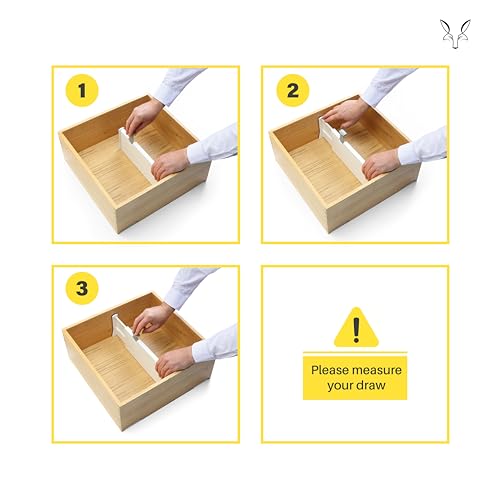 1

2

3

!

Please measure your draw