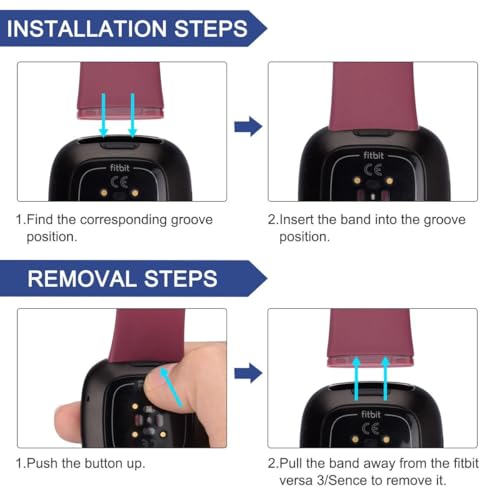 INSTALLATION STEPS

fitbit
CE

fitbit
CE

1.Find the corresponding groove position.

2.Insert the band into the groove position.

REMOVAL STEPS

fitbit
CE

1.Push the button up.

2.Pull the band away from the fitbit versa 3/Sence to remove it.