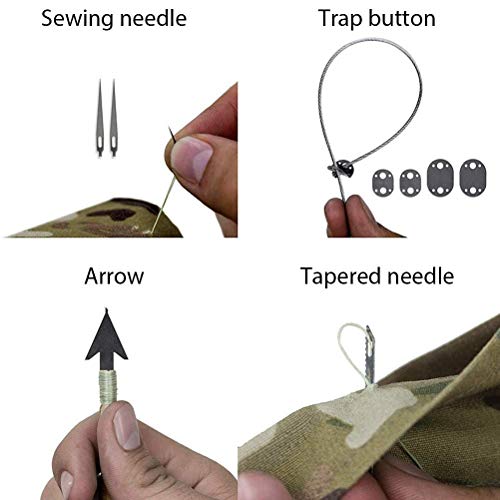 Sewing needle

Trap button

Arrow

Tapered needle