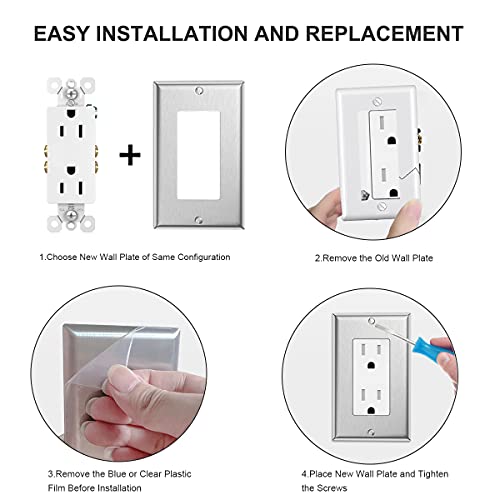 EASY INSTALLATION AND REPLACEMENT

+

1.Choose New Wall Plate of Same Configuration

2.Remove the Old Wall Plate

3.Remove the Blue or Clear Plastic Film Before Installation

4.Place New Wall Plate and Tighten the Screws