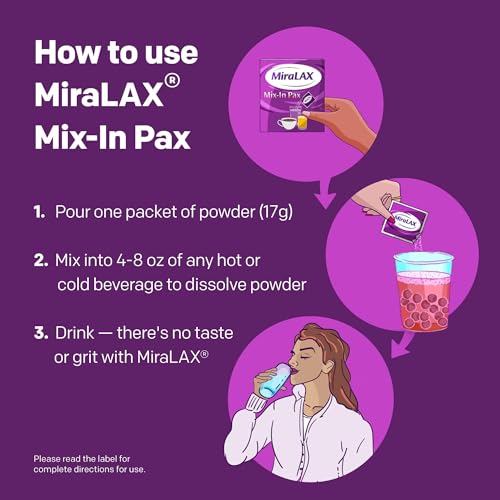 How to use MiraLAX® Mix-In Pax

MiraLAX
Mix-In Pax

MiraLAX

1. Pour one packet of powder (17g)

2. Mix into 4-8 oz of any hot or cold beverage to dissolve powder

3. Drink — there's no taste or grit with MiraLAX®

Please read the label for complete directions for use.