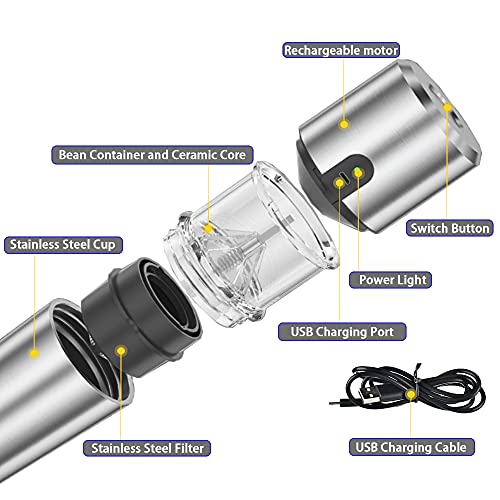 Rechargeable motor

Bean Container and Ceramic Core

Switch Button

Stainless Steel Cup

Power Light

USB Charging Port

Stainless Steel Filter

USB Charging Cable