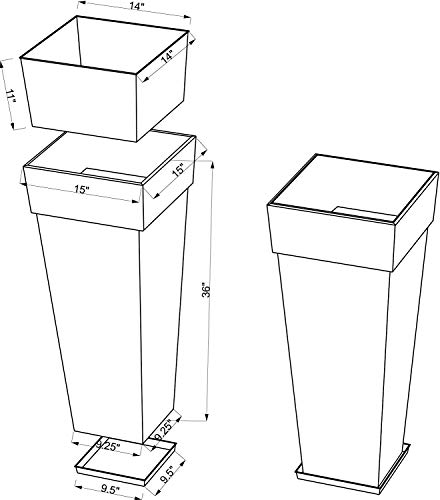 14"
14"
11"
15"
15"
36"
9.25"
9.25"
9.5"
9.5"