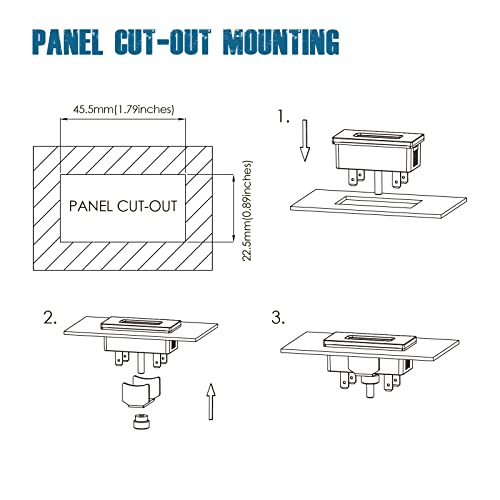 PANEL CUT-OUT MOUNTING

45.5mm(1.79inches)

PANEL CUT-OUT

22.5mm(0.89inches)

1.

2.

3.