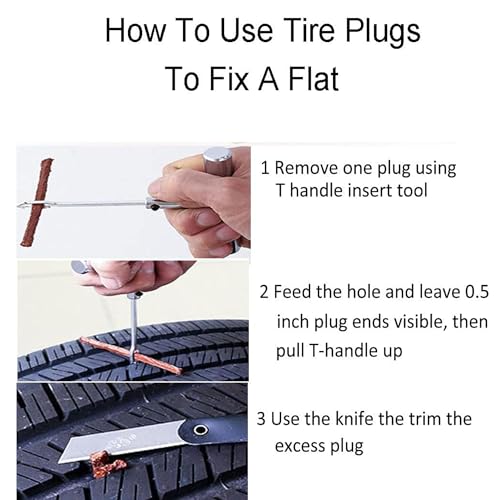 How To Use Tire Plugs
To Fix A Flat

1 Remove one plug using T handle insert tool

2 Feed the hole and leave 0.5 inch plug ends visible, then pull T-handle up

3 Use the knife the trim the excess plug