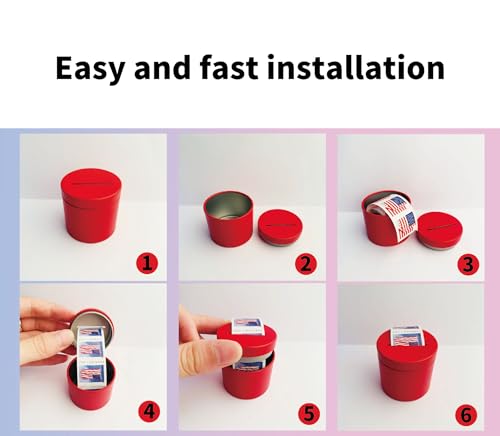 Easy and fast installation

1

2

3

4

5

6