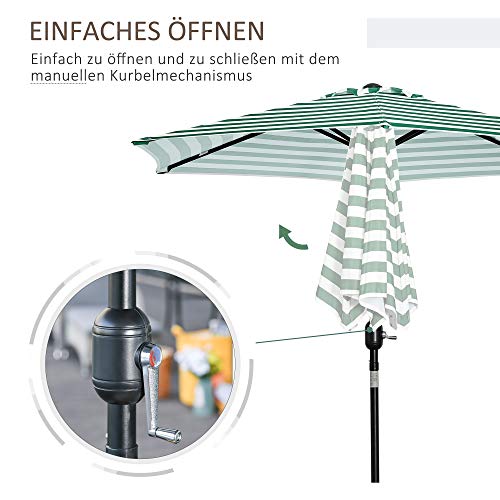 EINFACHES ÖFFNEN

Einfach zu öffnen und zu schließen mit dem manuellen Kurbelmechanismus