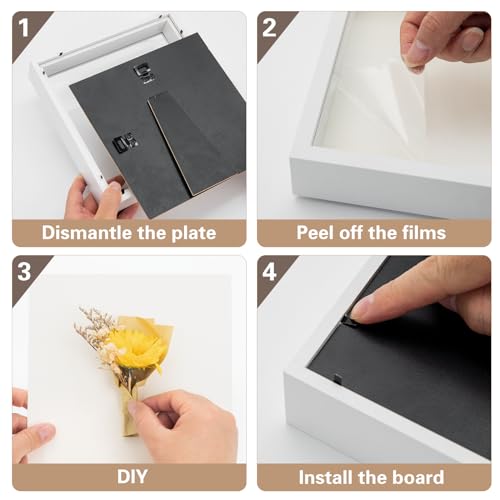 1
Dismantle the plate

2
Peel off the films

3
DIY

4
Install the board