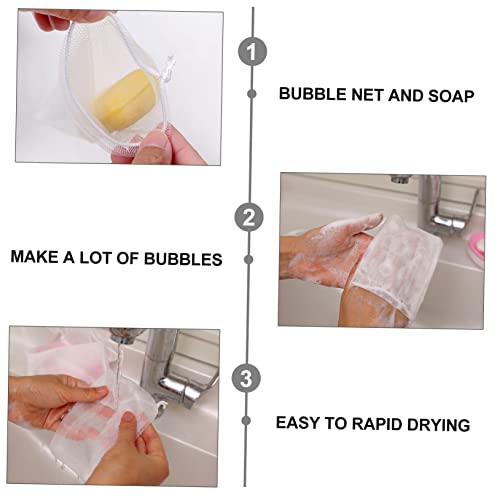 1

BUBBLE NET AND SOAP

2

MAKE A LOT OF BUBBLES

3

EASY TO RAPID DRYING