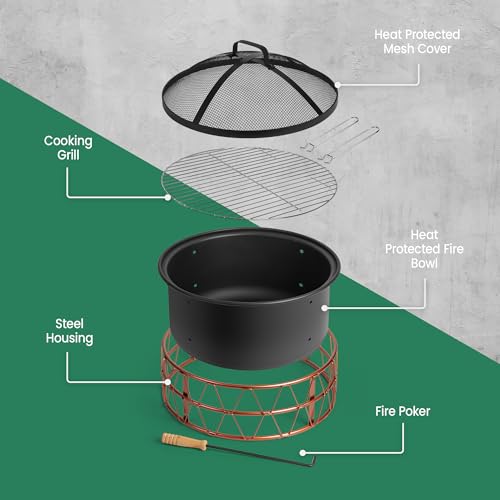 Heat Protected Mesh Cover

Cooking Grill

Heat Protected Fire Bowl

Steel Housing

Fire Poker