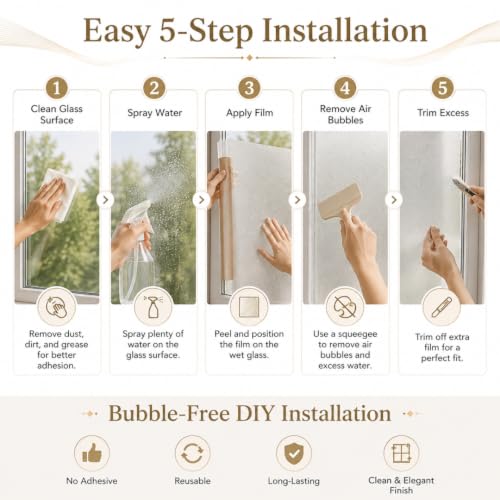 Easy 5-Step Installation

1
Clean Glass Surface
Remove dust, dirt, and grease for better adhesion.

2
Spray Water
Spray plenty of water on the glass surface.

3
Apply Film
Peel and position the film on the wet glass.

4
Remove Air Bubbles
Use a squeegee to remove air bubbles and excess water.

5
Trim Excess
Trim off extra film for a perfect fit.

Bubble-Free DIY Installation

No Adhesive

Reusable

Long-Lasting

Clean & Elegant Finish