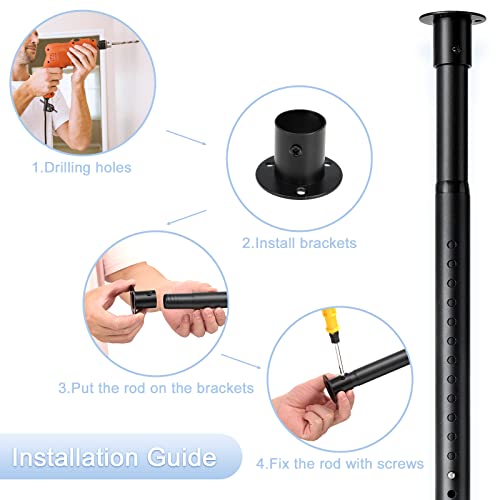 1.Drilling holes

2.Install brackets

3.Put the rod on the brackets

4.Fix the rod with screws

Installation Guide