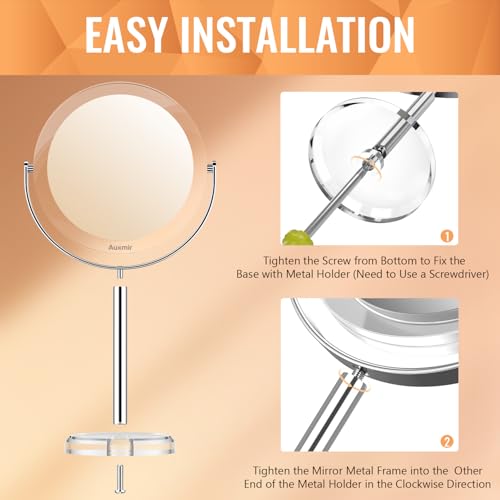 EASY INSTALLATION

Auxmir

1

Tighten the Screw from Bottom to Fix the Base with Metal Holder (Need to Use a Screwdriver)

2

Tighten the Mirror Metal Frame into the Other End of the Metal Holder in the Clockwise Direction