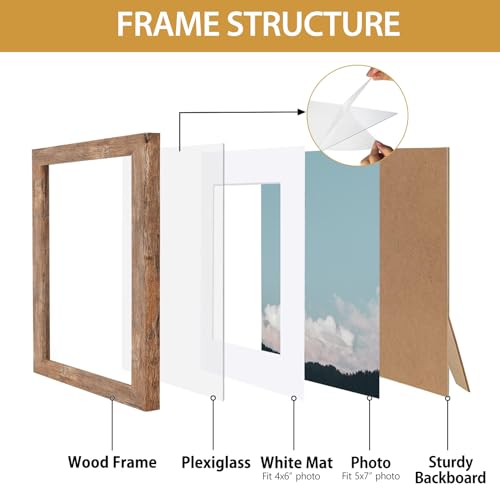 FRAME STRUCTURE

Wood Frame

Plexiglass

White Mat
Fit 4x6" photo

Photo
Fit 5x7" photo

Sturdy Backboard