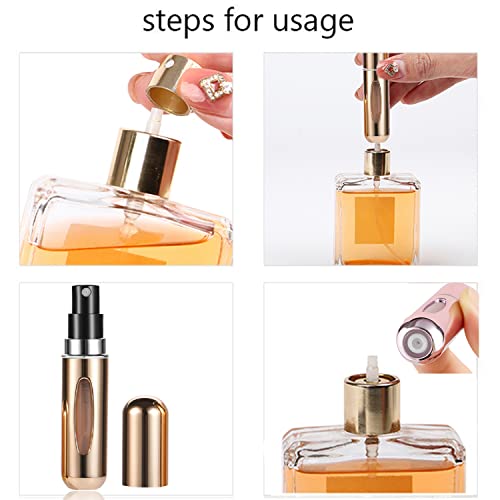 steps for usage