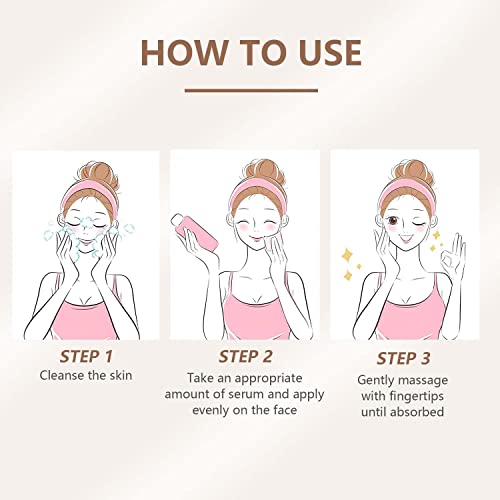 HOW TO USE

STEP 1
Cleanse the skin

STEP 2
Take an appropriate amount of serum and apply evenly on the face

STEP 3
Gently massage with fingertips until absorbed