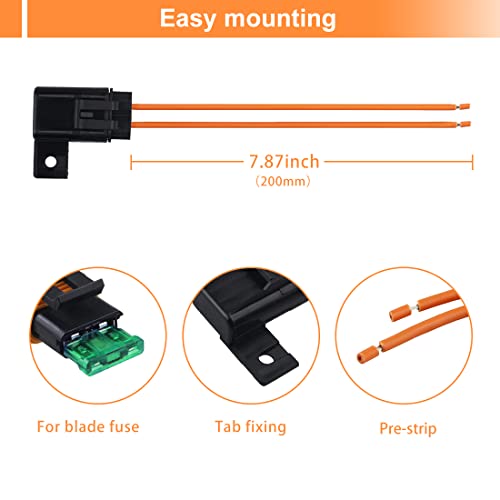 Easy mounting

7.87inch
（200mm）

For blade fuse

Tab fixing

Pre-strip