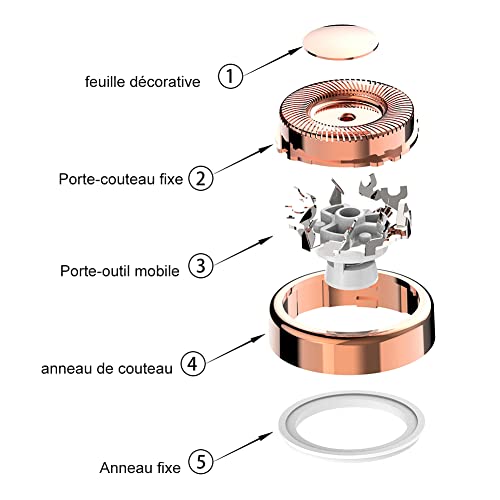 feuille décorative ①

Porte-couteau fixe ②

Porte-outil mobile ③

anneau de couteau ④

Anneau fixe ⑤