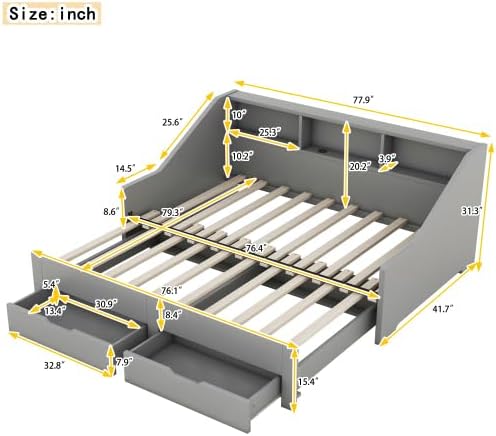 Size:inch

77.9"
25.6"
10"
25.3"
10.2"
20.2"
3.9"
14.5"
8.6"
79.3"
31.3"
76.4"
5.4"
76.1"
13.4"
30.9"
8.4"
41.7"
32.8"
7.9"
15.4"