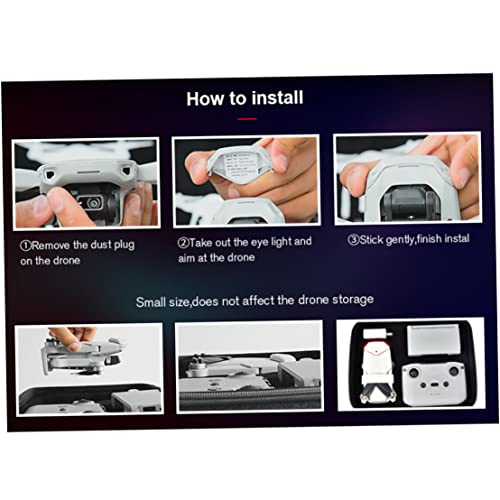 How to install

①Remove the dust plug on the drone

②Take out the eye light and aim at the drone

③Stick gently,finish instal

Small size,does not affect the drone storage