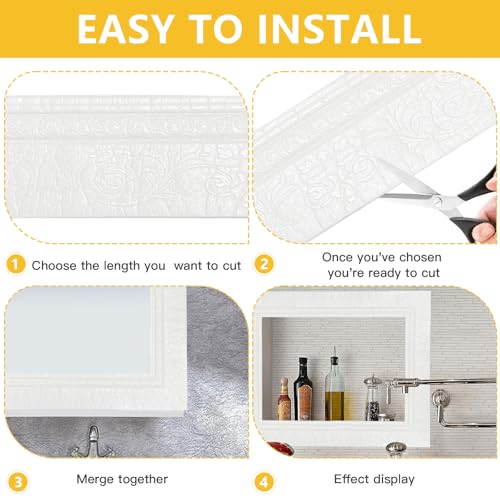 EASY TO INSTALL

1 Choose the length you want to cut

2 Once you've chosen you're ready to cut

3 Merge together

4 Effect display