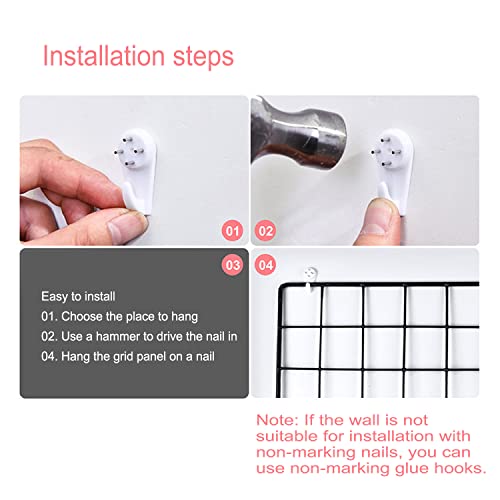 Installation steps

01

02

03

Easy to install
01. Choose the place to hang
02. Use a hammer to drive the nail in
04. Hang the grid panel on a nail

04

Note: If the wall is not suitable for installation with non-marking nails, you can use non-marking glue hooks.