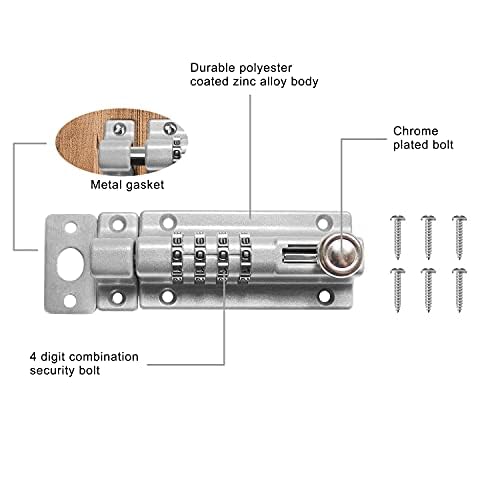 Durable polyester coated zinc alloy body

Chrome plated bolt

Metal gasket

4 digit combination security bolt