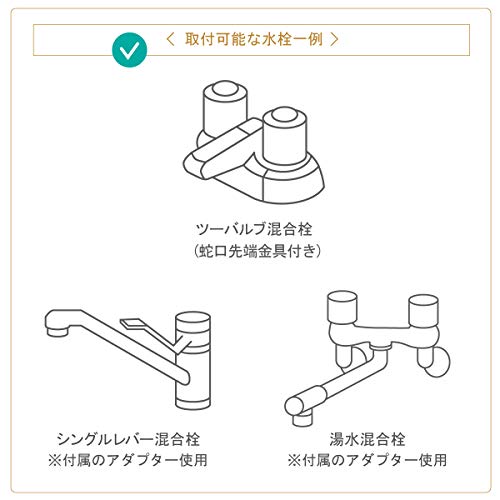 〈 取付可能な水栓一例 〉

ツーバルブ混合栓
（蛇口先端金具付き）

シングルレバー混合栓
※付属のアダプター使用

湯水混合栓
※付属のアダプター使用