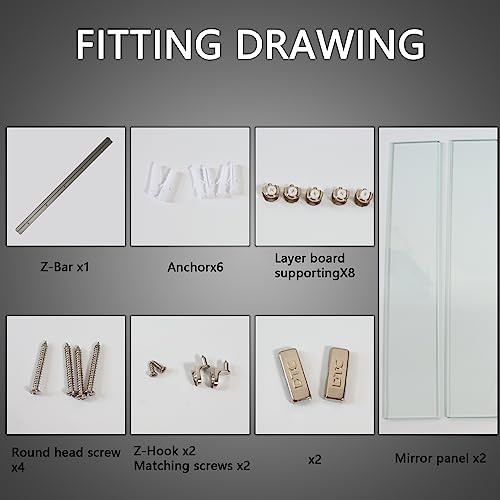 FITTING DRAWING

Z-Bar x1

Anchorx6

Layer board supportingX8

Round head screw x4

Z-Hook x2
Matching screws x2

DTC DTC

x2

Mirror panel x2