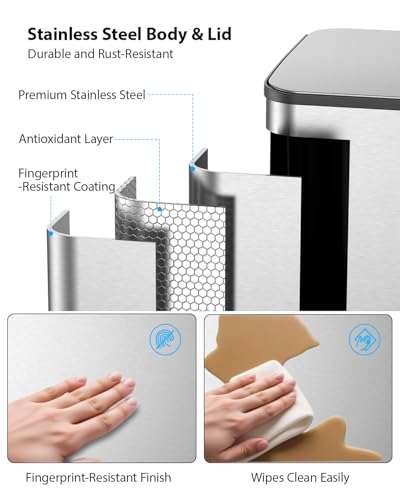 Stainless Steel Body & Lid
Durable and Rust-Resistant

Premium Stainless Steel

Antioxidant Layer

Fingerprint
-Resistant Coating

Fingerprint-Resistant Finish

Wipes Clean Easily