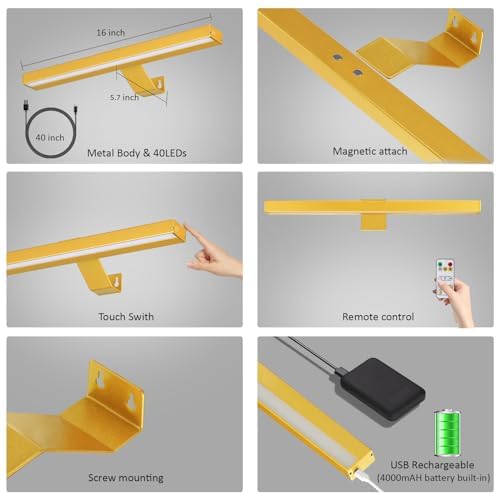 16 inch

5.7 inch

40 inch

Metal Body & 40LEDs

Magnetic attach

Touch Swith

Remote control

Screw mounting

USB Rechargeable
(4000mAH battery built-in)